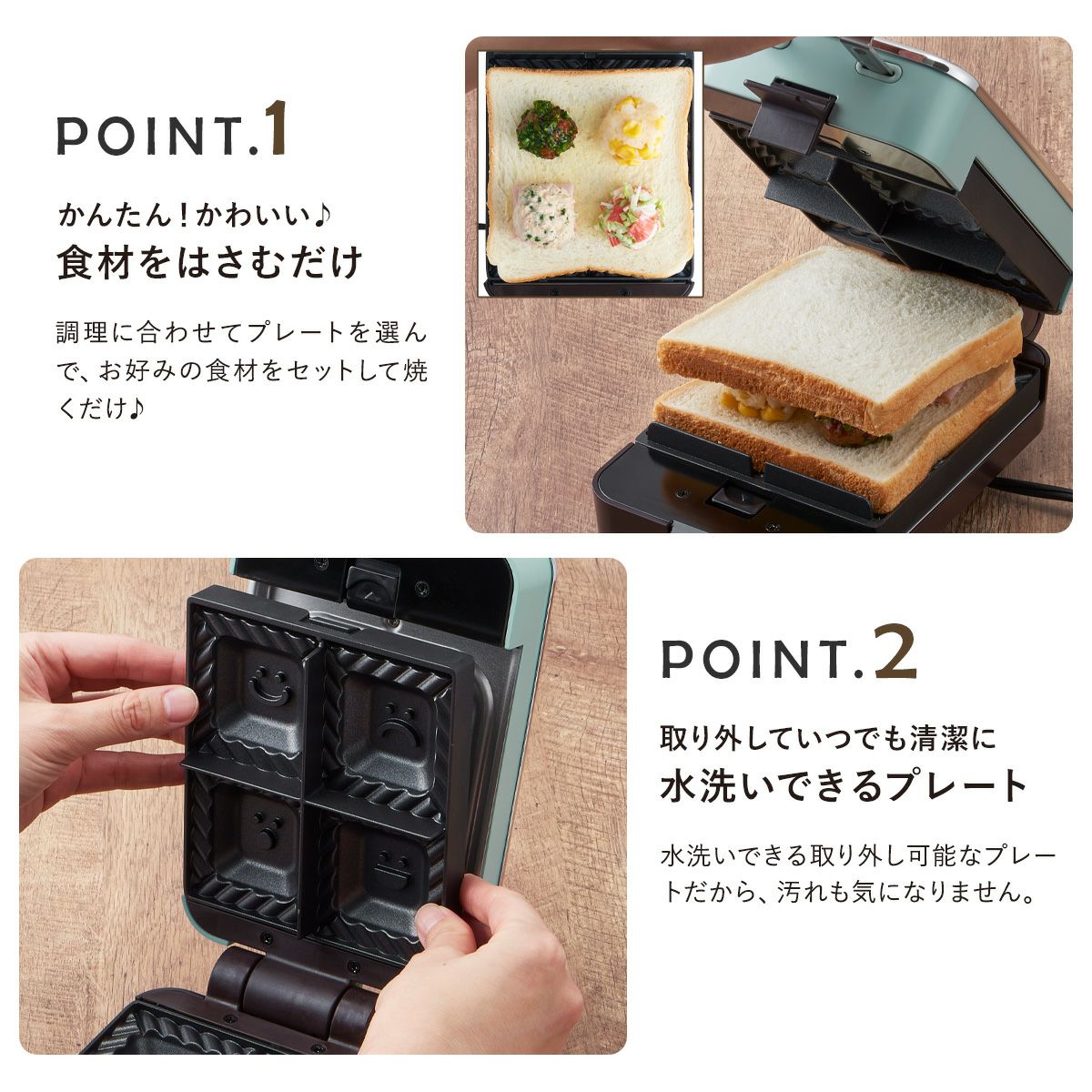 POINT.1

かんたん！かわいい♪
食材をはさむだけ

調理に合わせてプレートを選んで、お好みの食材をセットして焼くだけ♪

POINT.2

取り外していつでも清潔に
水洗いできるプレート

水洗いできる取り外し可能なプレートだから、汚れも気になりません。