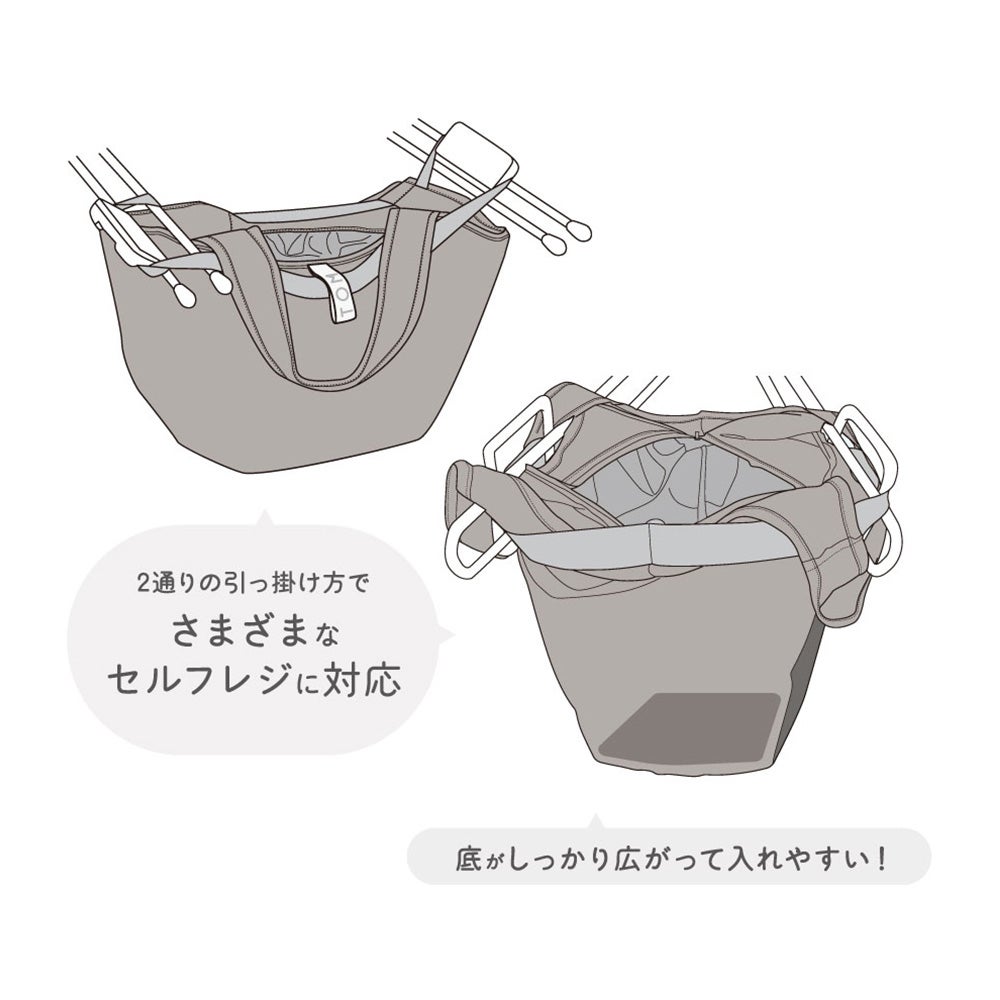 TOM

2通りの引っ掛け方で
さまざまな
セルフレジに対応

底がしっかり広がって入れやすい！