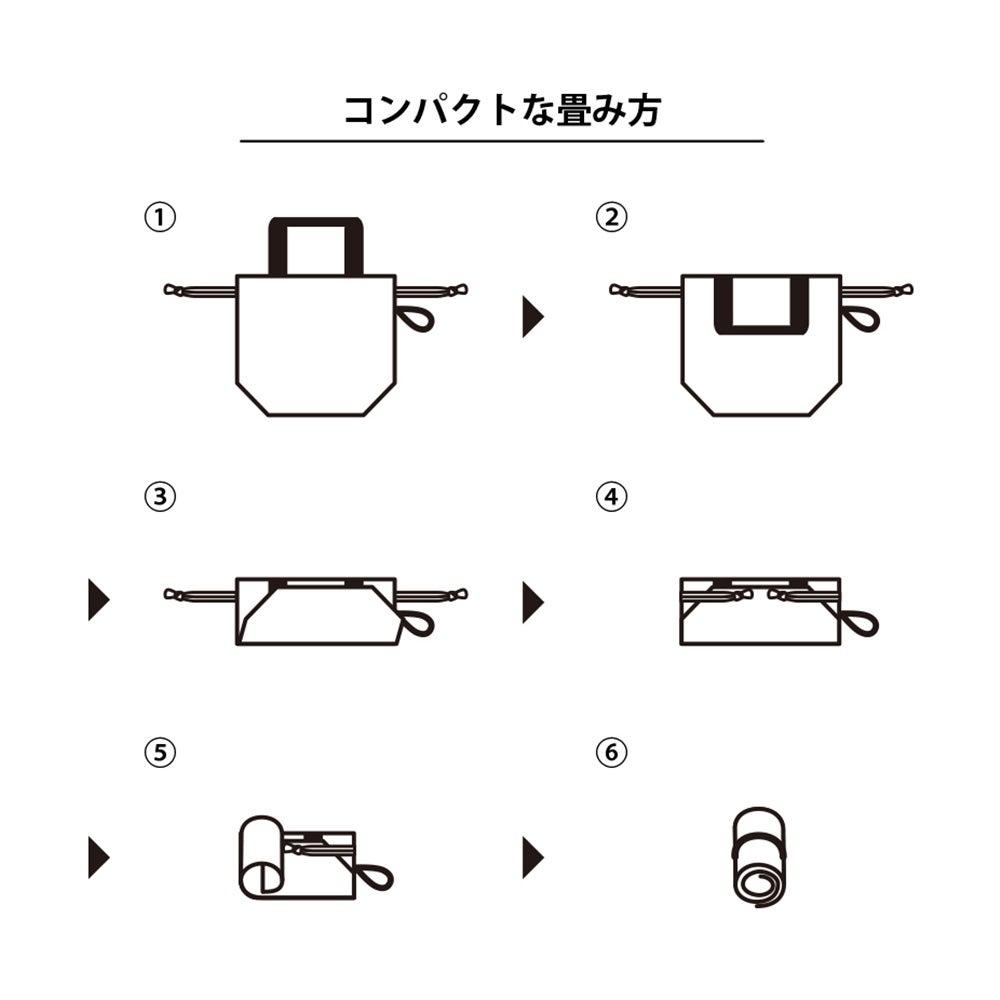 コンパクトな畳み方

①

②

③

④

⑤

⑥